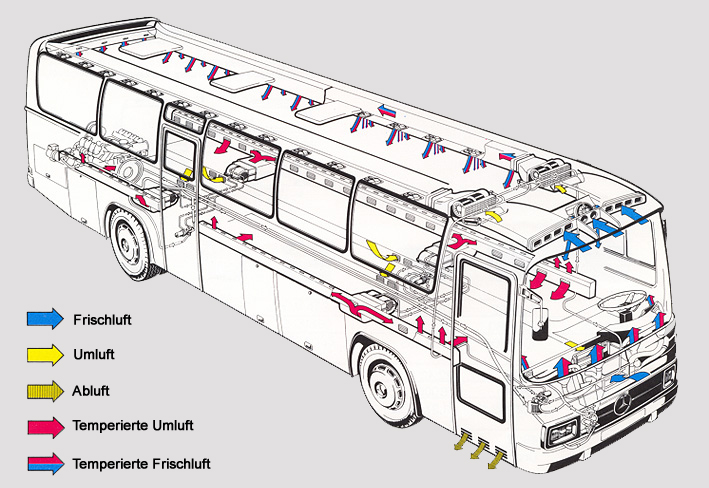 Frischluft
Umluft
Abluft
Temperierte Umluft
Temperierte Frischluft